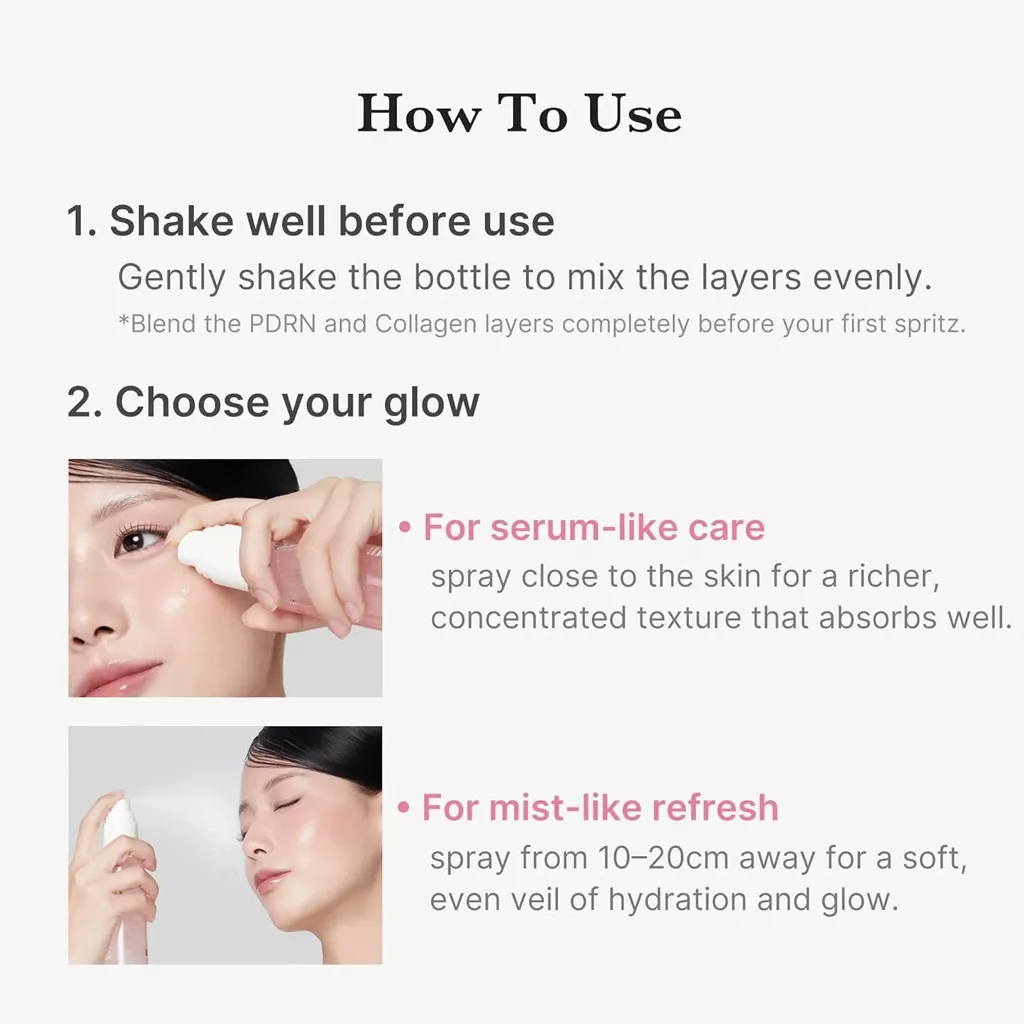 How To Use

1. Shake well before use
Gently shake the bottle to mix the layers evenly.
*Blend the PDRN and Collagen layers completely before your first spritz.

2. Choose your glow

• For serum-like care
spray close to the skin for a richer, concentrated texture that absorbs well.

• For mist-like refresh
spray from 10–20cm away for a soft, even veil of hydration and glow.