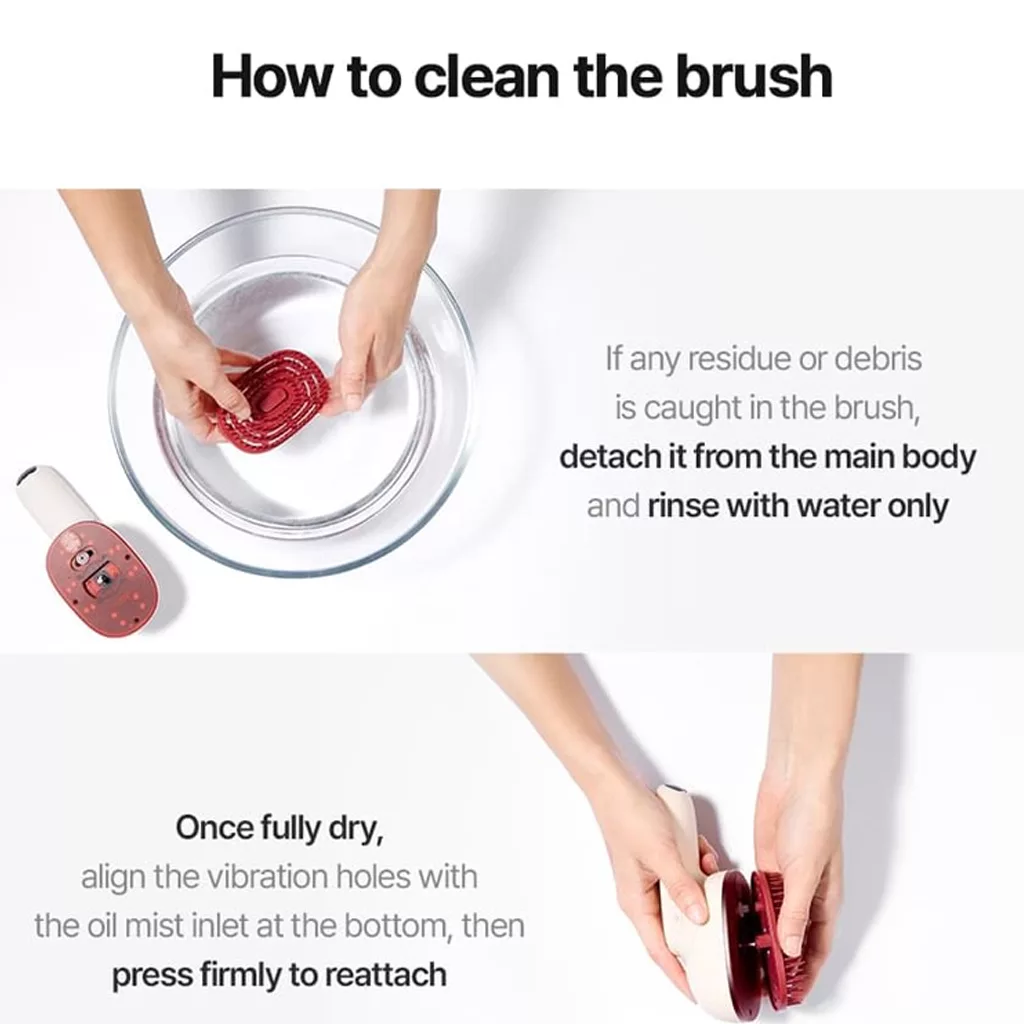 How to clean the brush

If any residue or debris is caught in the brush, detach it from the main body and rinse with water only

Once fully dry, align the vibration holes with the oil mist inlet at the bottom, then press firmly to reattach