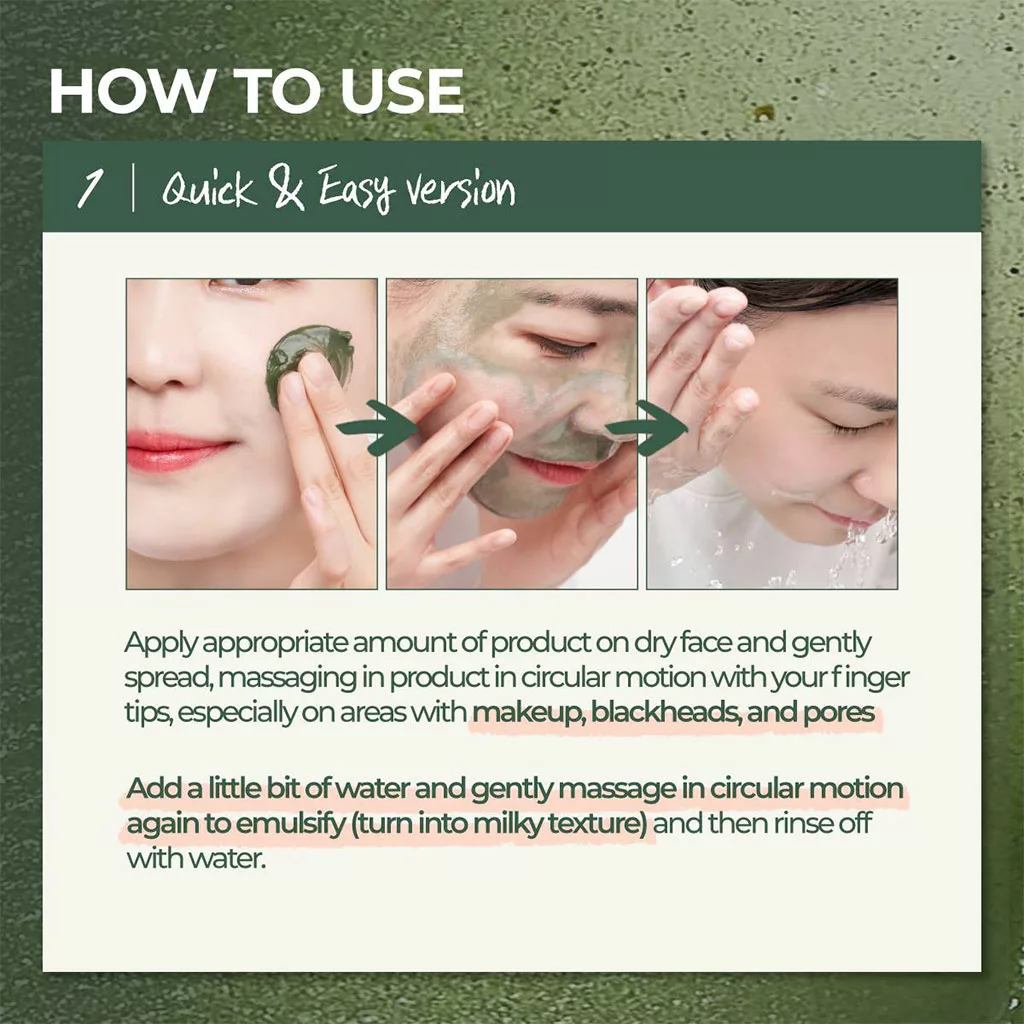 HOW TO USE

1 | Quick & Easy version

Apply appropriate amount of product on dry face and gently spread, massaging in product in circular motion with your f inger tips, especially on areas with makeup, blackheads, and pores

Add a little bit of water and gently massage in circular motion again to emulsify (turn into milky texture) and then rinse off with water.