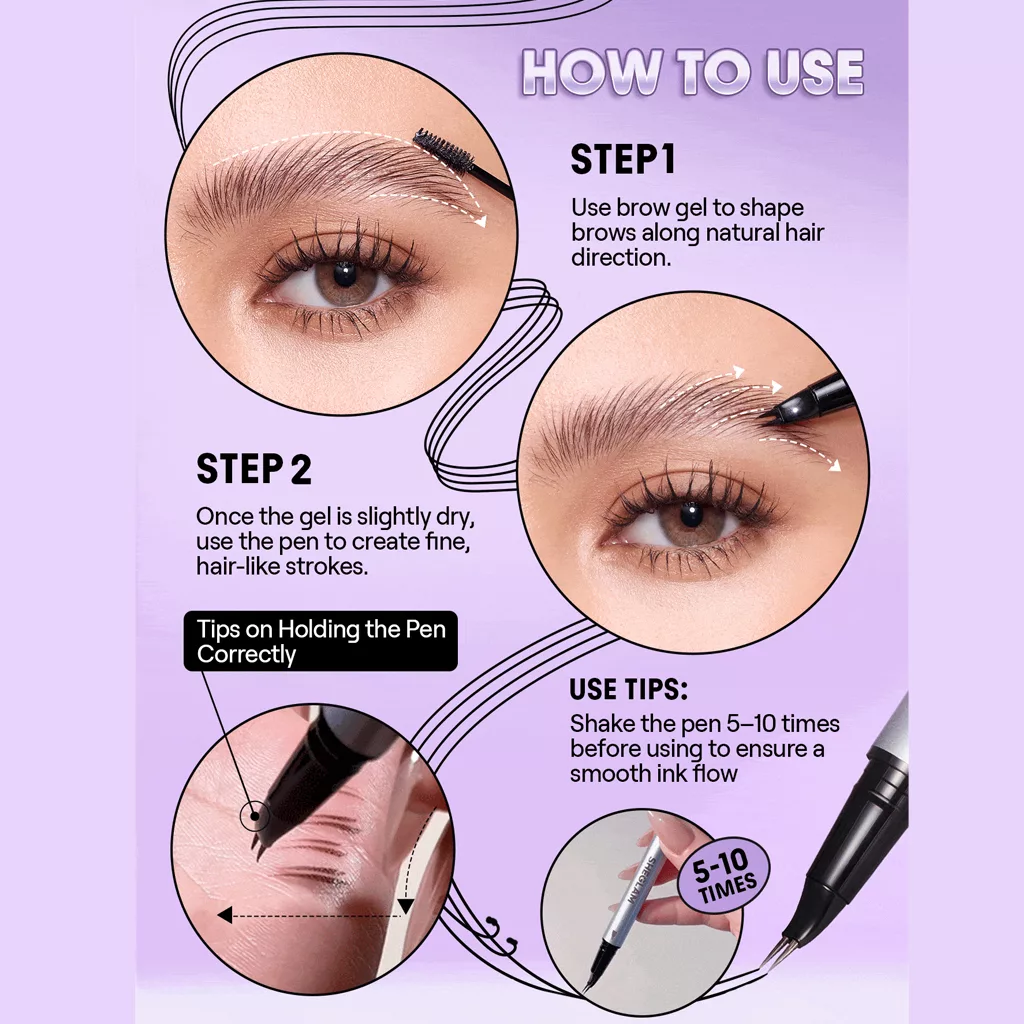 HOW TO USE

STEP1

Use brow gel to shape brows along natural hair direction.

STEP 2

Once the gel is slightly dry, use the pen to create fine, hair-like strokes.

Tips on Holding the Pen Correctly

USE TIPS:

Shake the pen 5–10 times before using to ensure a smooth ink flow

5-10 TIMES

SHEGLAM