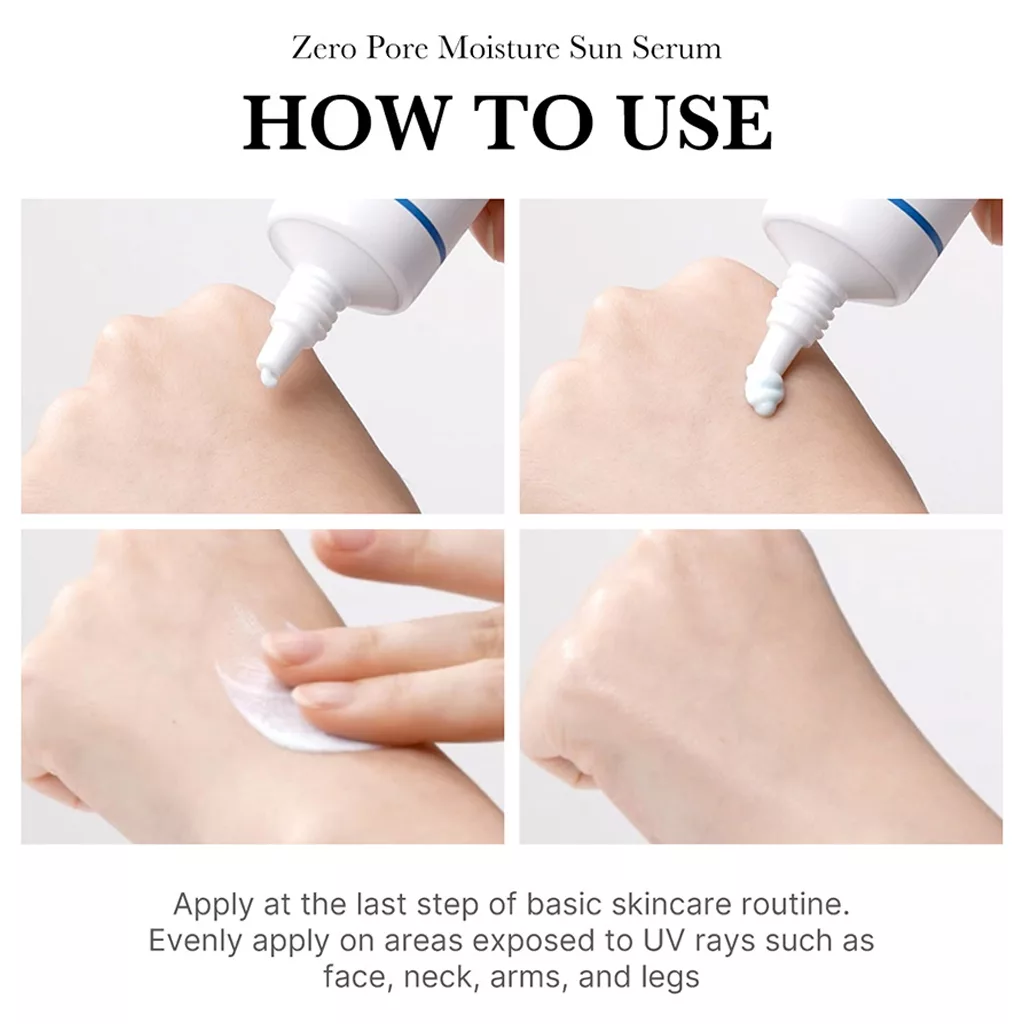 Zero Pore Moisture Sun Serum

HOW TO USE

Apply at the last step of basic skincare routine. Evenly apply on areas exposed to UV rays such as face, neck, arms, and legs