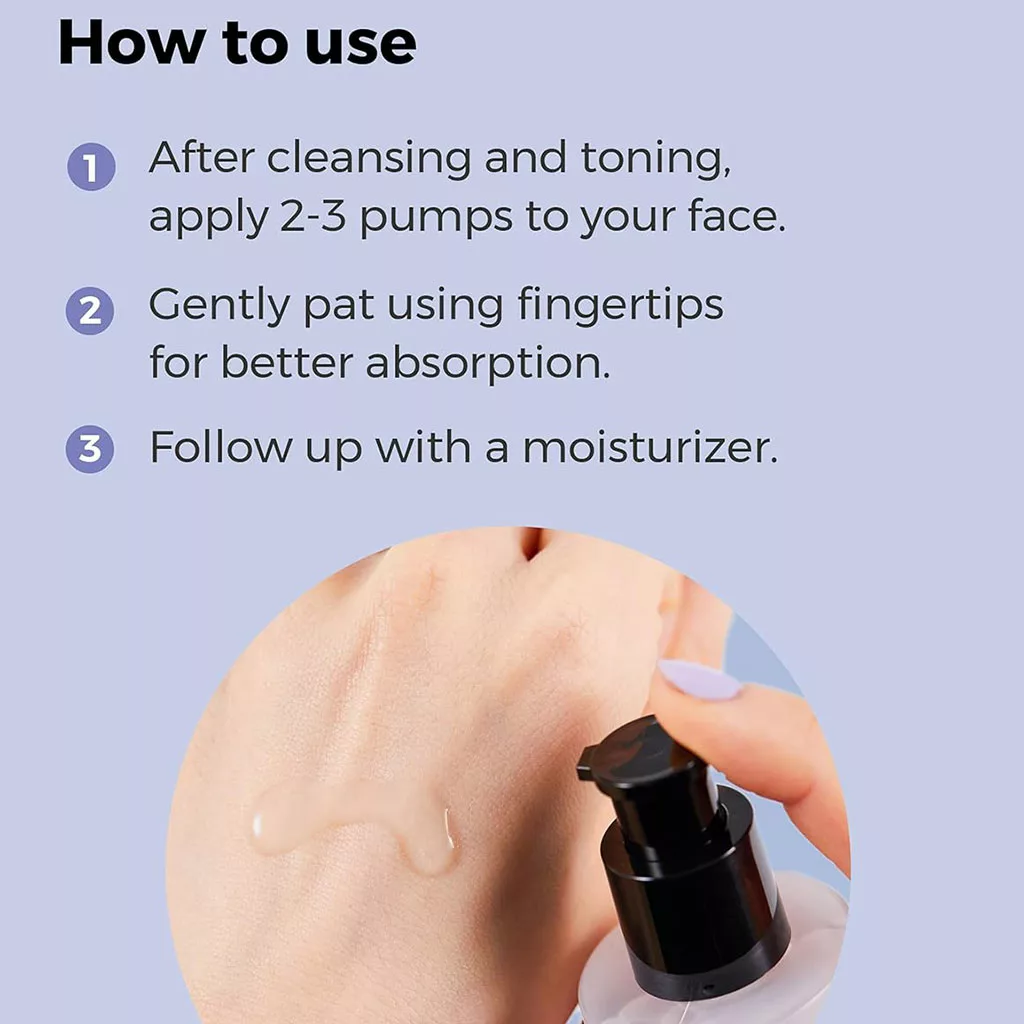 How to use

1 After cleansing and toning, apply 2-3 pumps to your face.

2 Gently pat using fingertips for better absorption.

3 Follow up with a moisturizer.