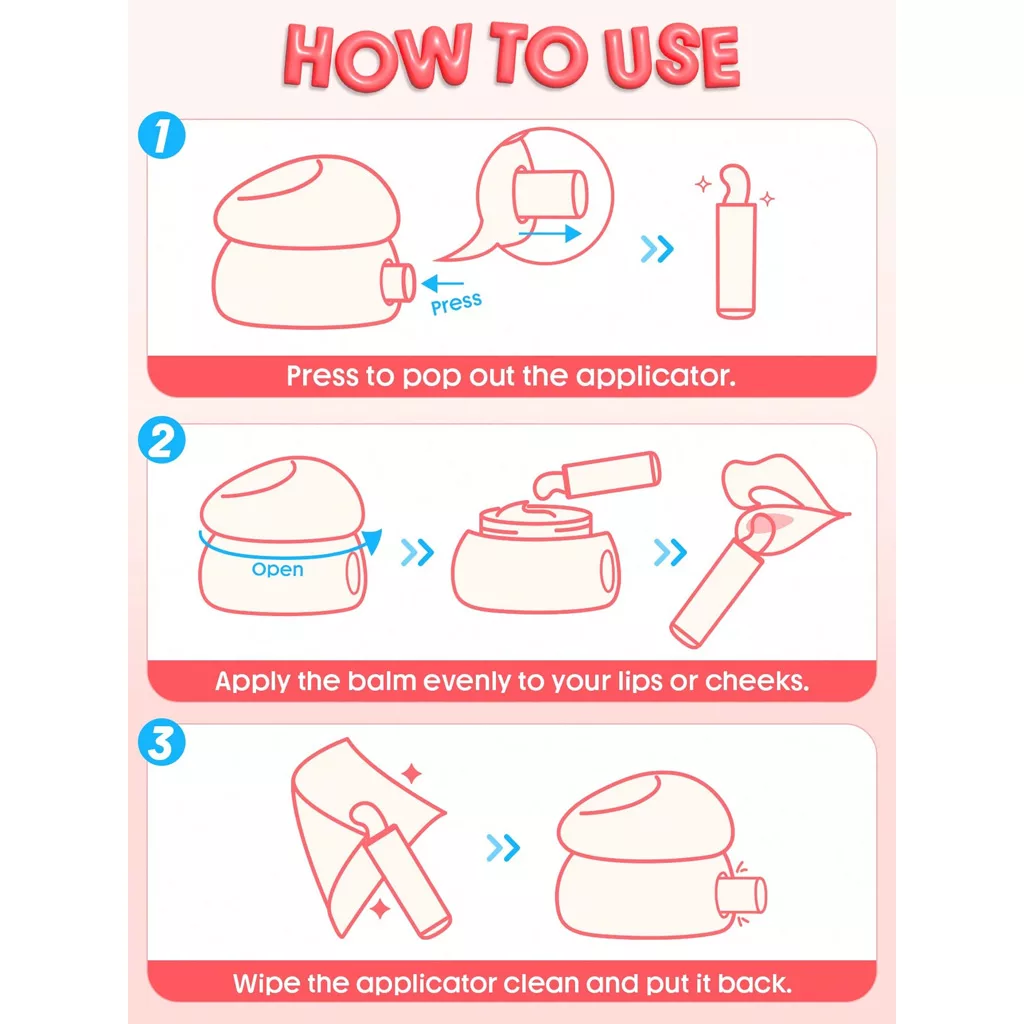 HOW TO USE

1

Press

Press to pop out the applicator.

2

Open

Apply the balm evenly to your lips or cheeks.

3

Wipe the applicator clean and put it back.