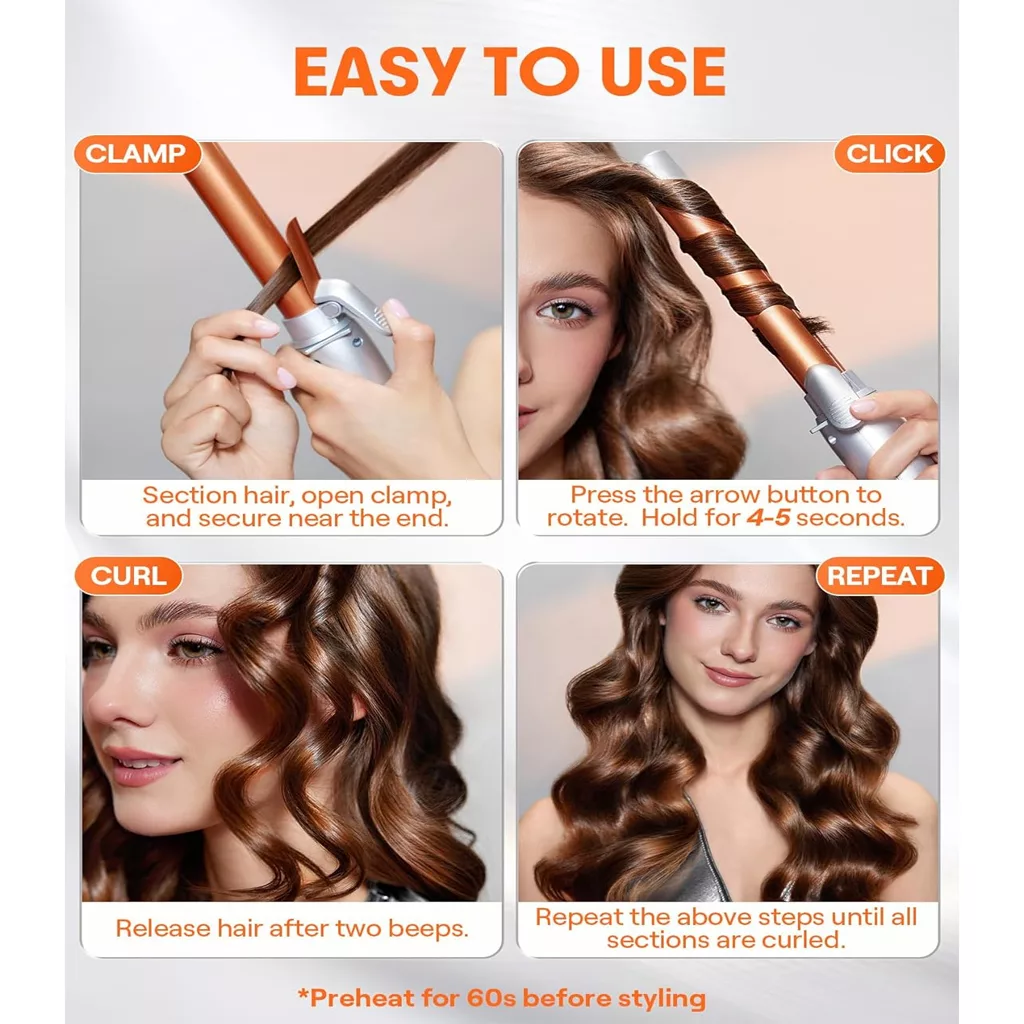 EASY TO USE

CLAMP

Section hair, open clamp, and secure near the end.

CLICK

Press the arrow button to rotate. Hold for 4-5 seconds.

CURL

Release hair after two beeps.

REPEAT

Repeat the above steps until all sections are curled.

*Preheat for 60s before styling