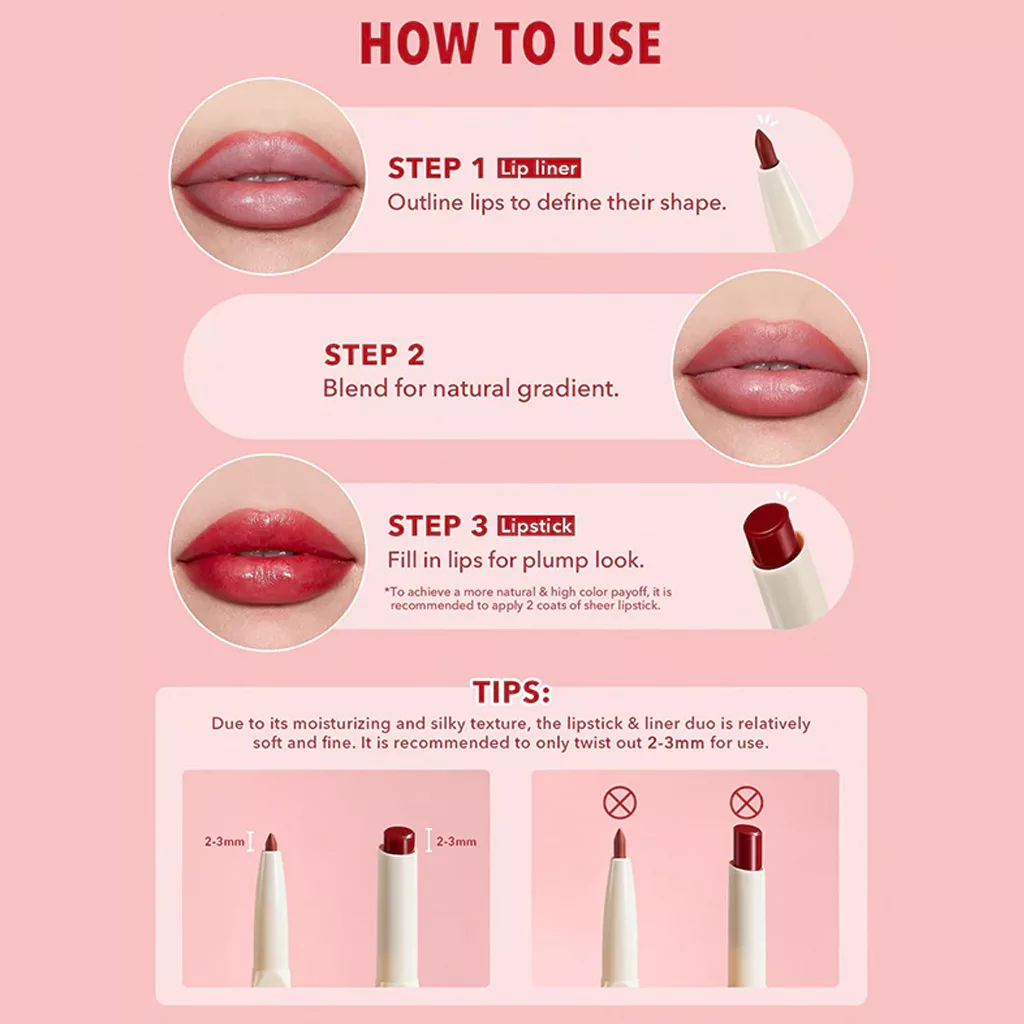 HOW TO USE

STEP 1 Lip liner
Outline lips to define their shape.

STEP 2
Blend for natural gradient.

STEP 3 Lipstick
Fill in lips for plump look.
*To achieve a more natural & high color payoff, it is recommended to apply 2 coats of sheer lipstick.

TIPS:
Due to its moisturizing and silky texture, the lipstick & liner duo is relatively soft and fine. It is recommended to only twist out 2-3mm for use.

2-3mm
2-3mm