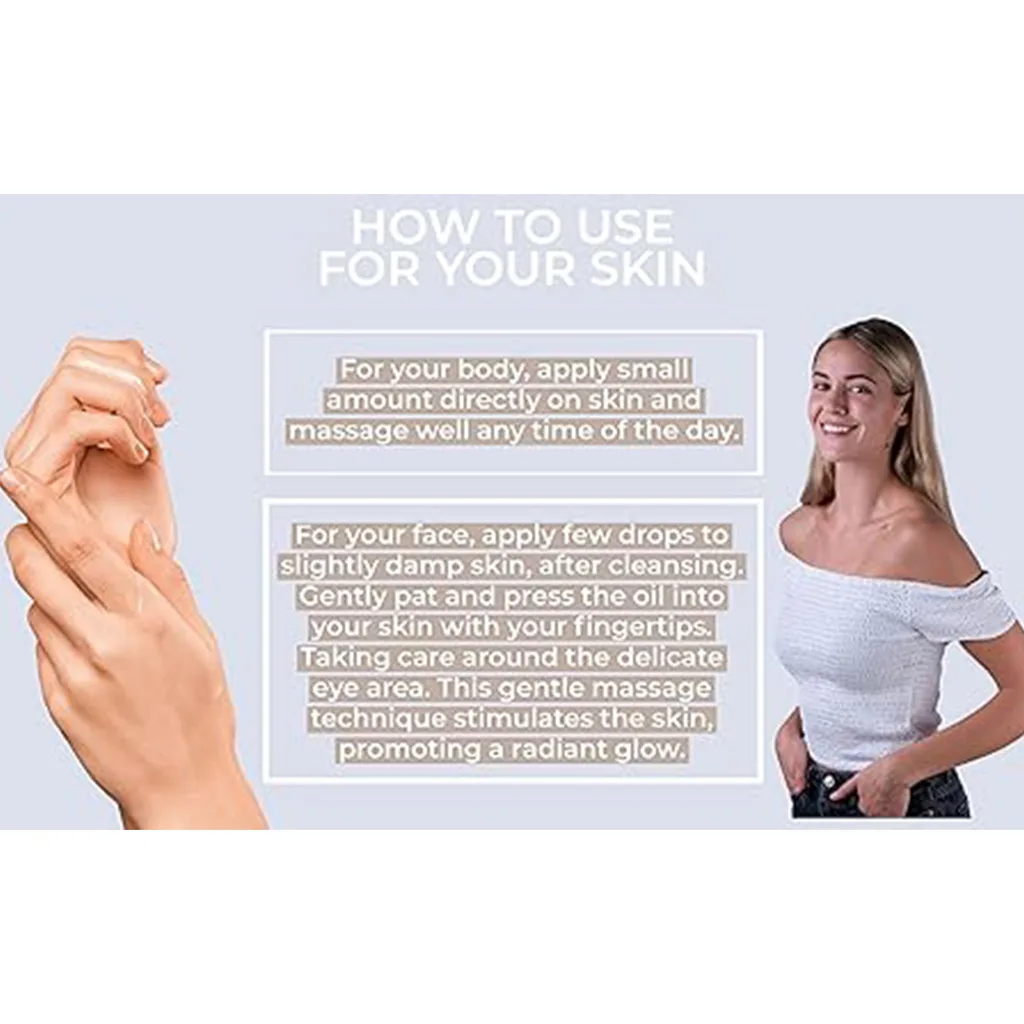 HOW TO USE
FOR YOUR SKIN

For your body, apply small amount directly on skin and massage well any time of the day.

For your face, apply few drops to slightly damp skin, after cleansing. Gently pat and press the oil into your skin with your fingertips. Taking care around the delicate eye area. This gentle massage technique stimulates the skin, promoting a radiant glow.