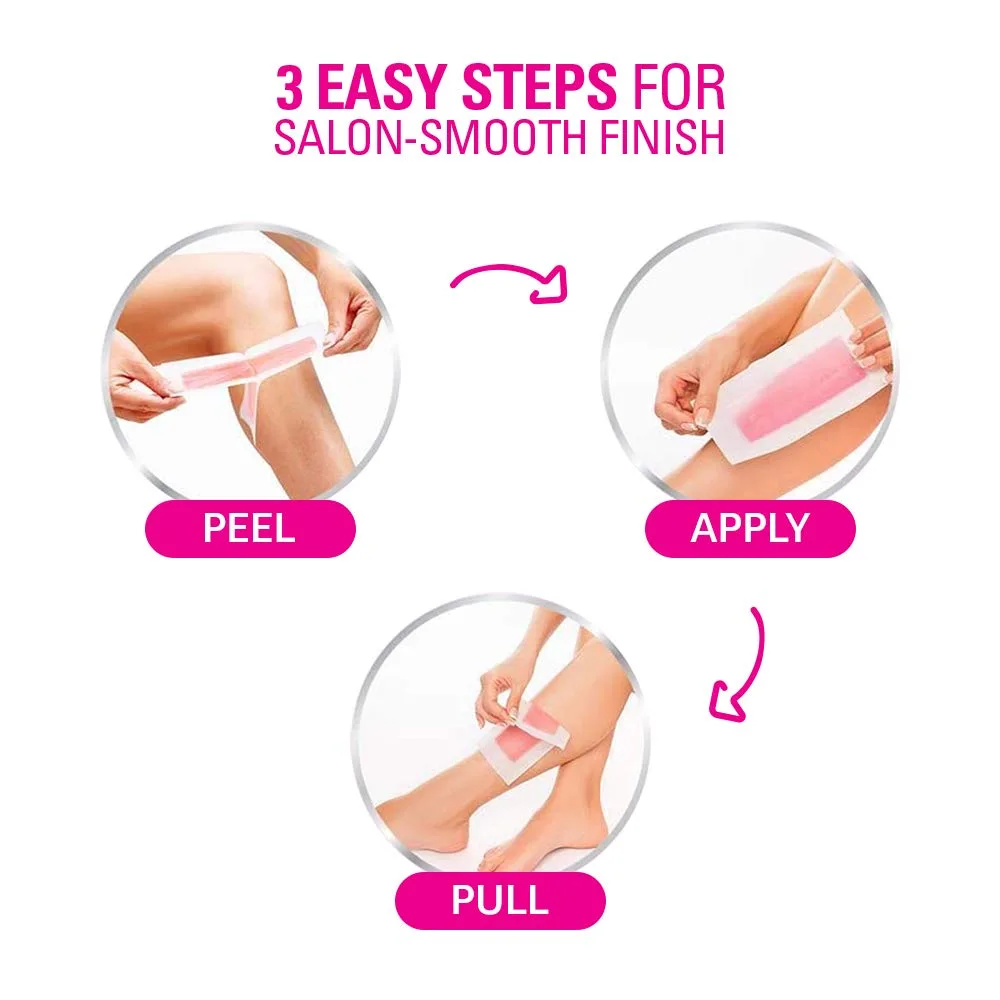 3 EASY STEPS FOR
SALON-SMOOTH FINISH

PEEL

APPLY

PULL