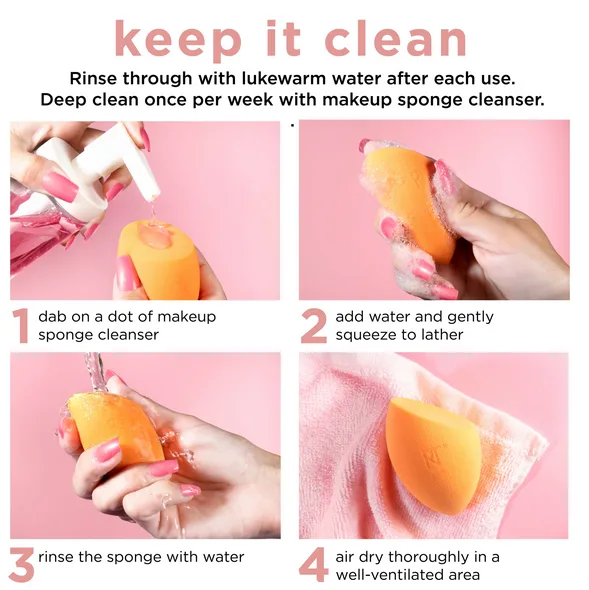 keep it clean

Rinse through with lukewarm water after each use.
Deep clean once per week with makeup sponge cleanser.

1 dab on a dot of makeup sponge cleanser

2 add water and gently squeeze to lather

3 rinse the sponge with water

4 air dry thoroughly in a well-ventilated area